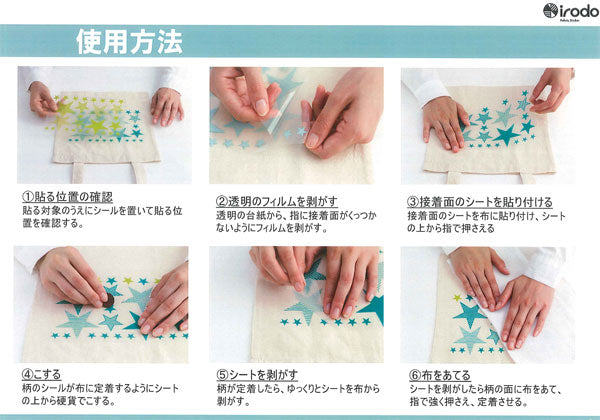 irodo
Fabric Sticker

使用方法

①貼る位置の確認
貼る対象のうえにシールを置いて貼る位置を確認する。

②透明のフィルムを剥がす
透明の台紙から、指に接着面がくっつかないようにフィルムを剥がす。

③接着面のシートを貼り付ける
接着面のシートを布に貼り付け、シートの上から指で押さえる

④こする
柄のシールが布に定着するようにシートの上から硬貨でこする。

⑤シートを剥がす
柄が定着したら、ゆっくりとシートを布から剥がす。

⑥布をあてる
シートを剥がしたら柄の面に布をあて、指で強く押さえ、定着させる。