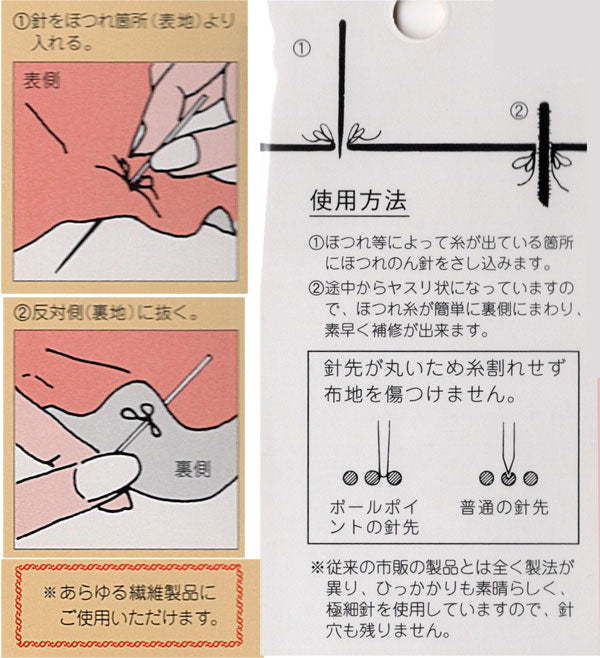 ①針をほつれ箇所（表地）より入れる。

表側

②反対側（裏地）に抜く。

裏側

※あらゆる繊維製品にご使用いただけます。

①

②

使用方法

①ほつれ等によって糸が出ている箇所にほつれのん針をさし込みます。

②途中からヤスリ状になっていますので、ほつれ糸が簡単に裏側にまわり、素早く補修が出来ます。

針先が丸いため糸割れせず布地を傷つけません。

ボールポイントの針先

普通の針先

※従来の市販の製品とは全く製法が異り、ひっかかりも素晴らしく、極細針を使用していますので、針穴も残りません。