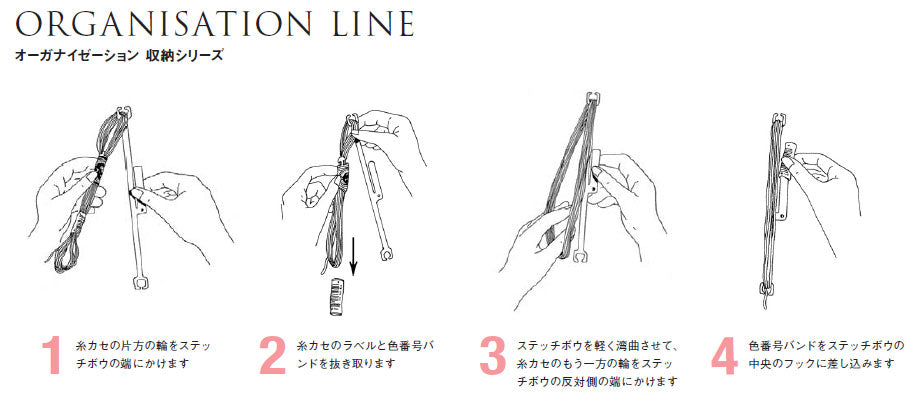 ORGANISATION LINE
オーガナイゼーション 収納シリーズ

1 糸カセの片方の輪をステッチボウの端にかけます

2 糸カセのラベルと色番号バンドを抜き取ります

3 ステッチボウを軽く湾曲させて、糸カセのもう一方の輪をステッチボウの反対側の端にかけます

4 色番号バンドをステッチボウの中央のフックに差し込みます