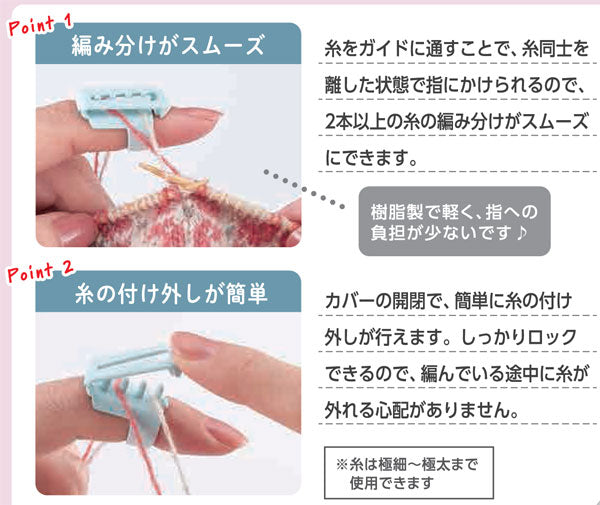 Point 1
編み分けがスムーズ

糸をガイドに通すことで、糸同士を離した状態で指にかけられるので、2本以上の糸の編み分けがスムーズにできます。

樹脂製で軽く、指への負担が少ないです♪

Point 2
糸の付け外しが簡単

カバーの開閉で、簡単に糸の付け外しが行えます。しっかりロックできるので、編んでいる途中に糸が外れる心配がありません。

※糸は極細～極太まで使用できます