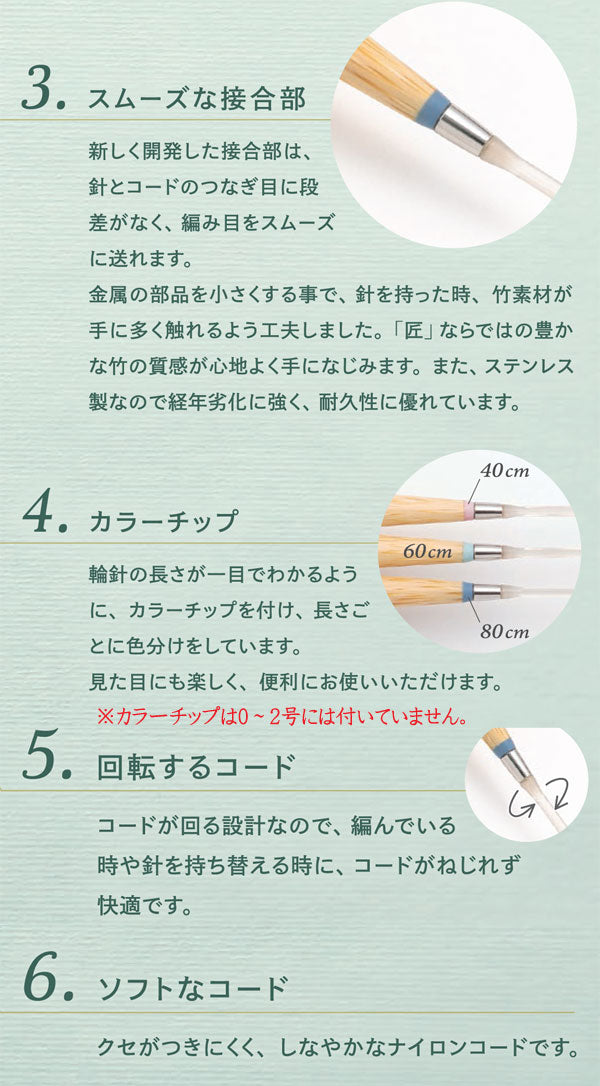 3. スムーズな接合部

新しく開発した接合部は、針とコードのつなぎ目に段差がなく、編み目をスムーズに送れます。
金属の部品を小さくする事で、針を持った時、竹素材が手に多く触れるよう工夫しました。「匠」ならではの豊かな竹の質感が心地よく手になじみます。また、ステンレス製なので経年劣化に強く、耐久性に優れています。

4. カラーチップ

40cm
60cm
80cm

輪針の長さが一目でわかるように、カラーチップを付け、長さごとに色分けをしています。
見た目にも楽しく、便利にお使いいただけます。
※カラーチップは0～2号には付いていません。

5. 回転するコード

コードが回る設計なので、編んでいる時や針を持ち替える時に、コードがねじれず快適です。

6. ソフトなコード

クセがつきにくく、しなやかなナイロンコードです。